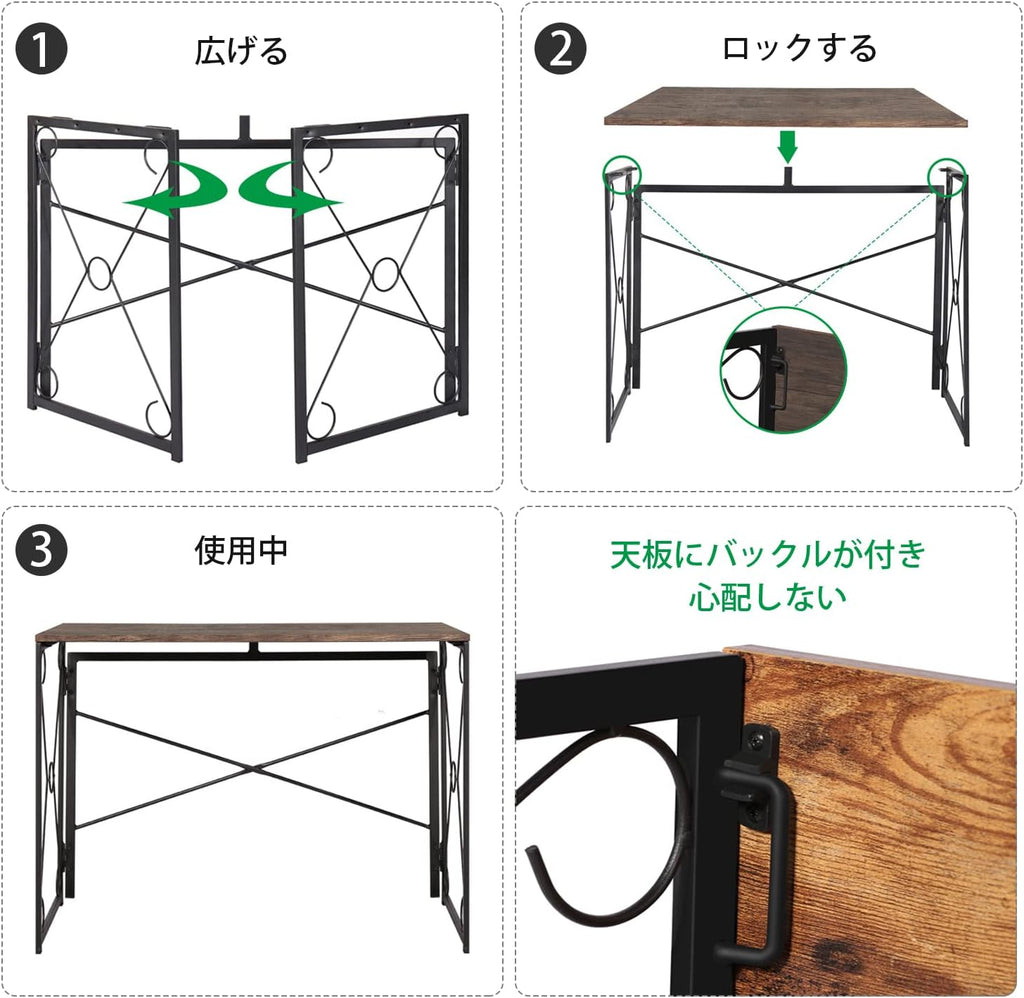 1 広げる

2 ロックする

3 使用中

天板にバックルが付き
心配しない